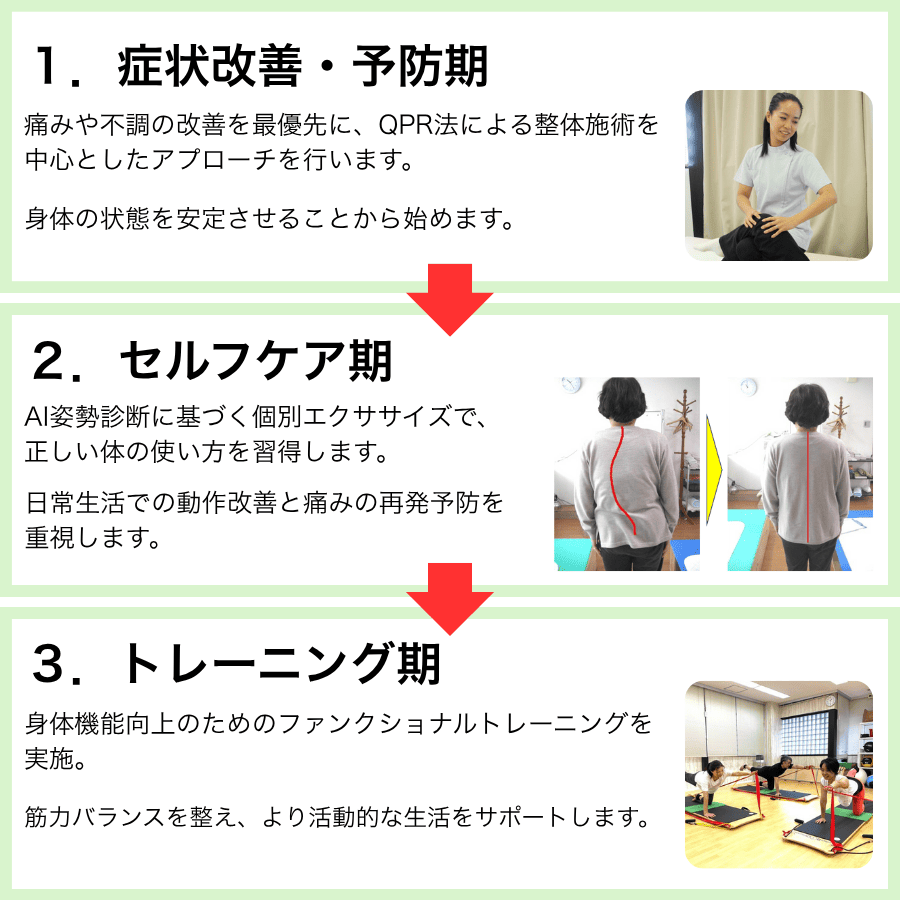 1．症状改善・予防期

痛みや不調の改善を最優先に、QPR法による整体施術を中心としたアプローチを行います。

身体の状態を安定させることから始めます。

2．セルフケア期

AI姿勢診断に基づく個別エクササイズで、正しい体の使い方を習得します。

日常生活での動作改善と痛みの再発予防を重視します。

3．トレーニング期

身体機能向上のためのファンクショナルトレーニングを実施。

筋力バランスを整え、より活動的な生活をサポートします。