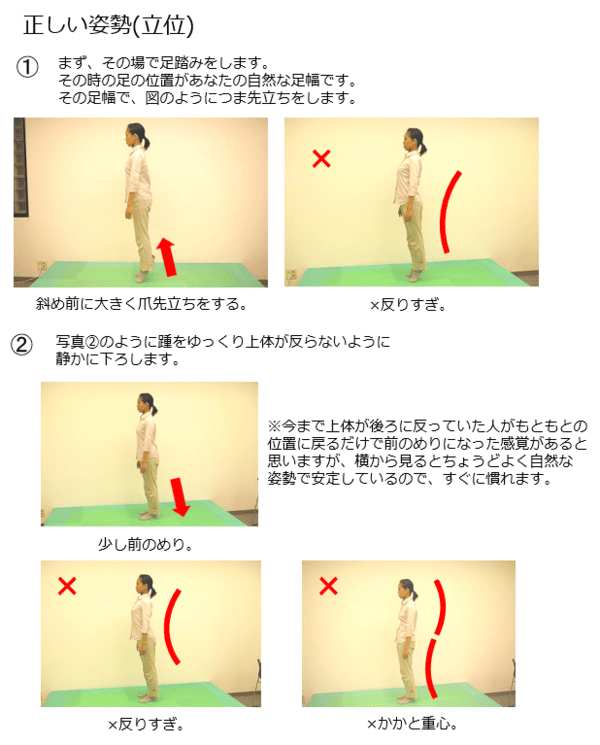 正しい姿勢(立位)

① まず、その場で足踏みをします。
その時の足の位置があなたの自然な足幅です。
その足幅で、図のようにつま先立ちをします。

×

斜め前に大きく爪先立ちをする。

×反りすぎ。

② 写真②のように踵をゆっくり上体が反らないように静かに下ろします。

※今まで上体が後ろに反っていた人がもともとの位置に戻るだけで前のめりになった感覚があると思いますが、横から見るとちょうどよく自然な姿勢で安定しているので、すぐに慣れます。

少し前のめり。

×

×

×反りすぎ。

×かかと重心。